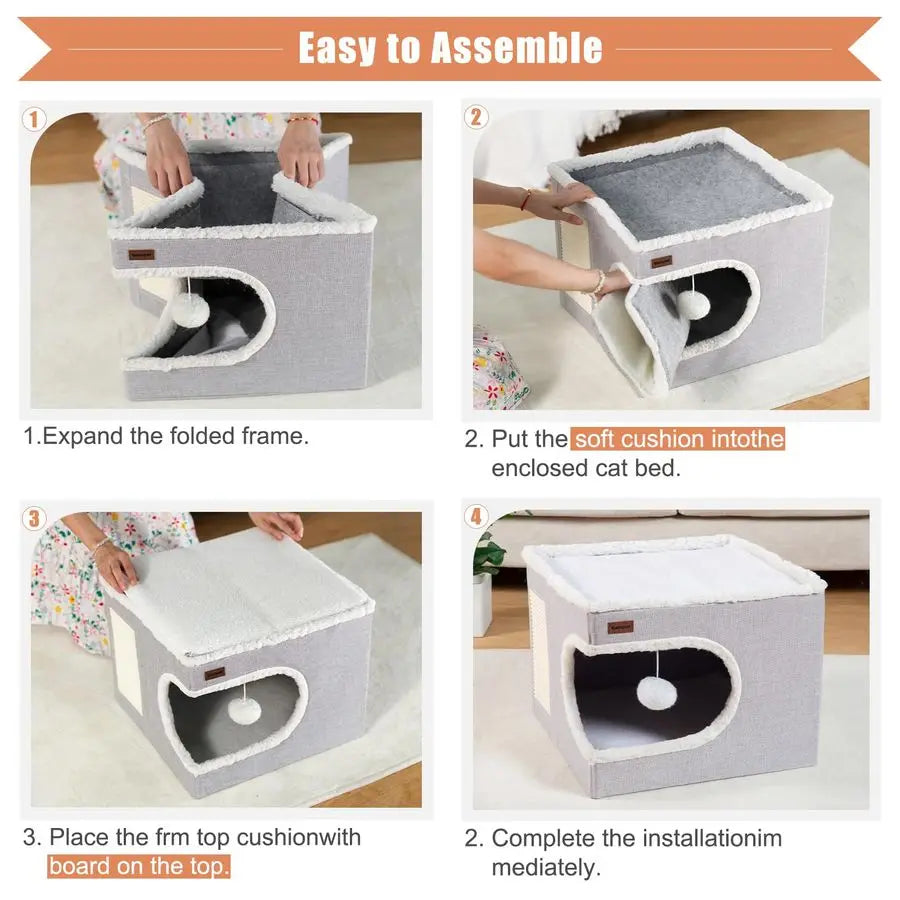 Easy to Assemble

1

1.Expand the folded frame.

2

2. Put the soft cushion intothe enclosed cat bed.

3

3. Place the frm top cushionwith board on the top.

4

2. Complete the installationim mediately.